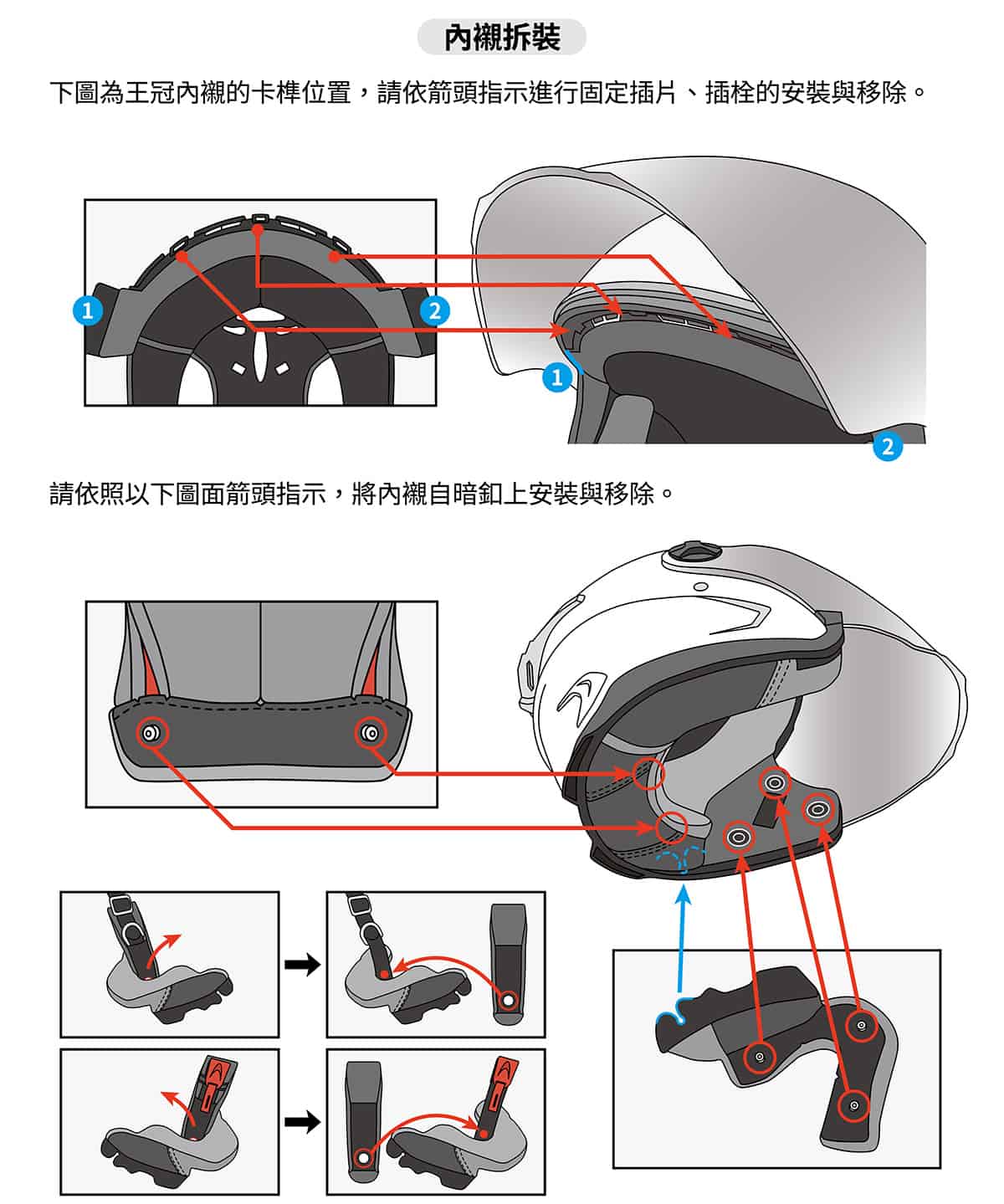 內襯拆裝

下圖為王冠內襯的卡榫位置，請依箭頭指示進行固定插片、插栓的安裝與移除。

1

2

1

2

請依照以下圖面箭頭指示，將內襯自暗釦上安裝與移除。